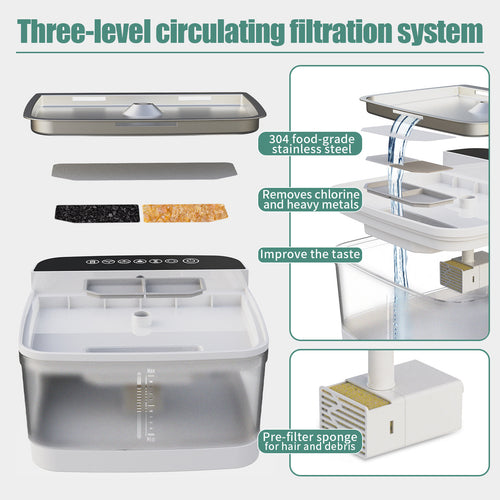 Three-level circulating filtration system

304 food-grade stainless steel

Removes chlorine and heavy metals

Improve the taste

Pre-filter sponge for hair and debris

Max

Min